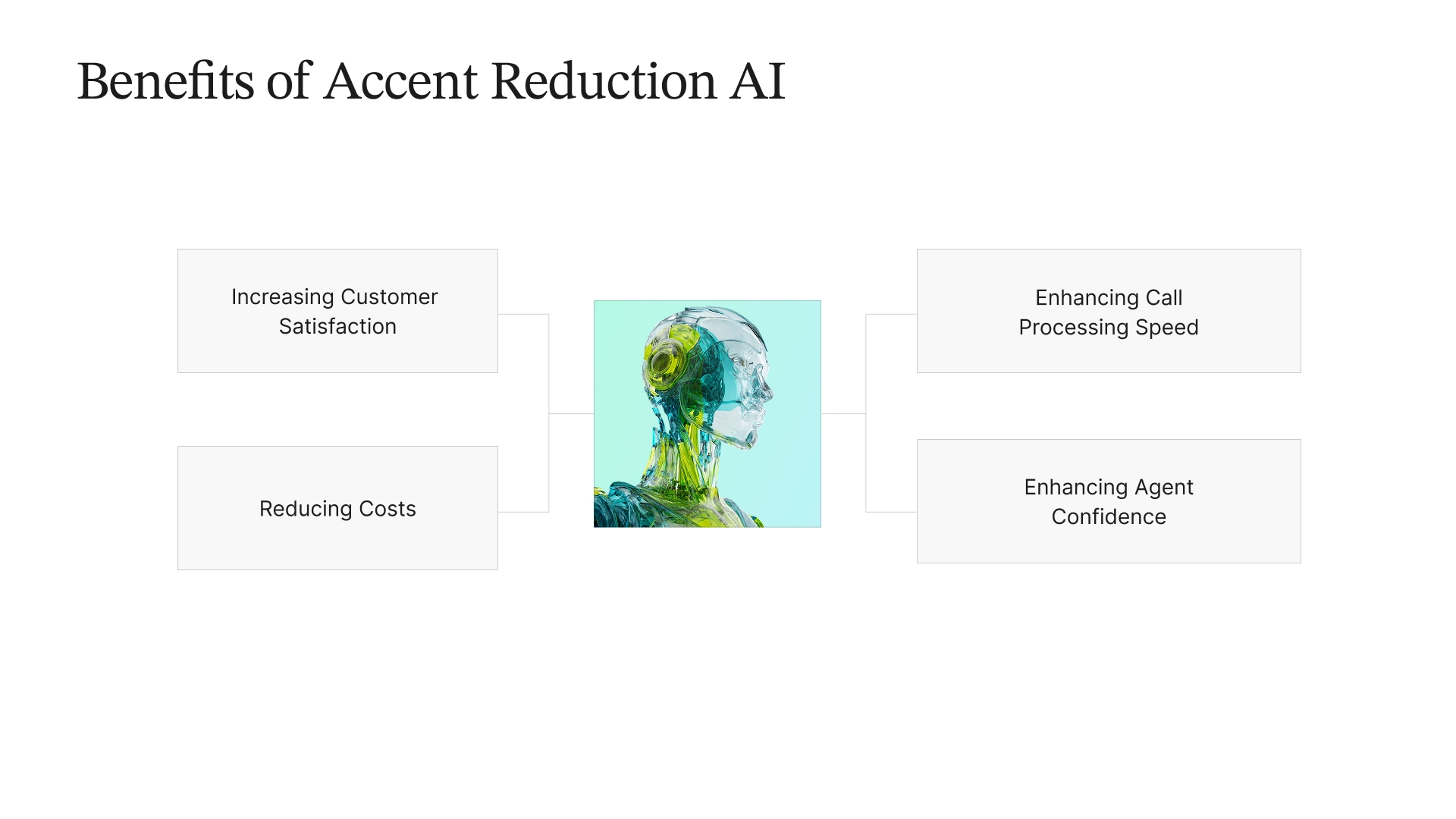 Benefits of Accent Reduction AI

Increasing Customer Satisfaction

Reducing Costs

Enhancing Call Processing Speed

Enhancing Agent Confidence