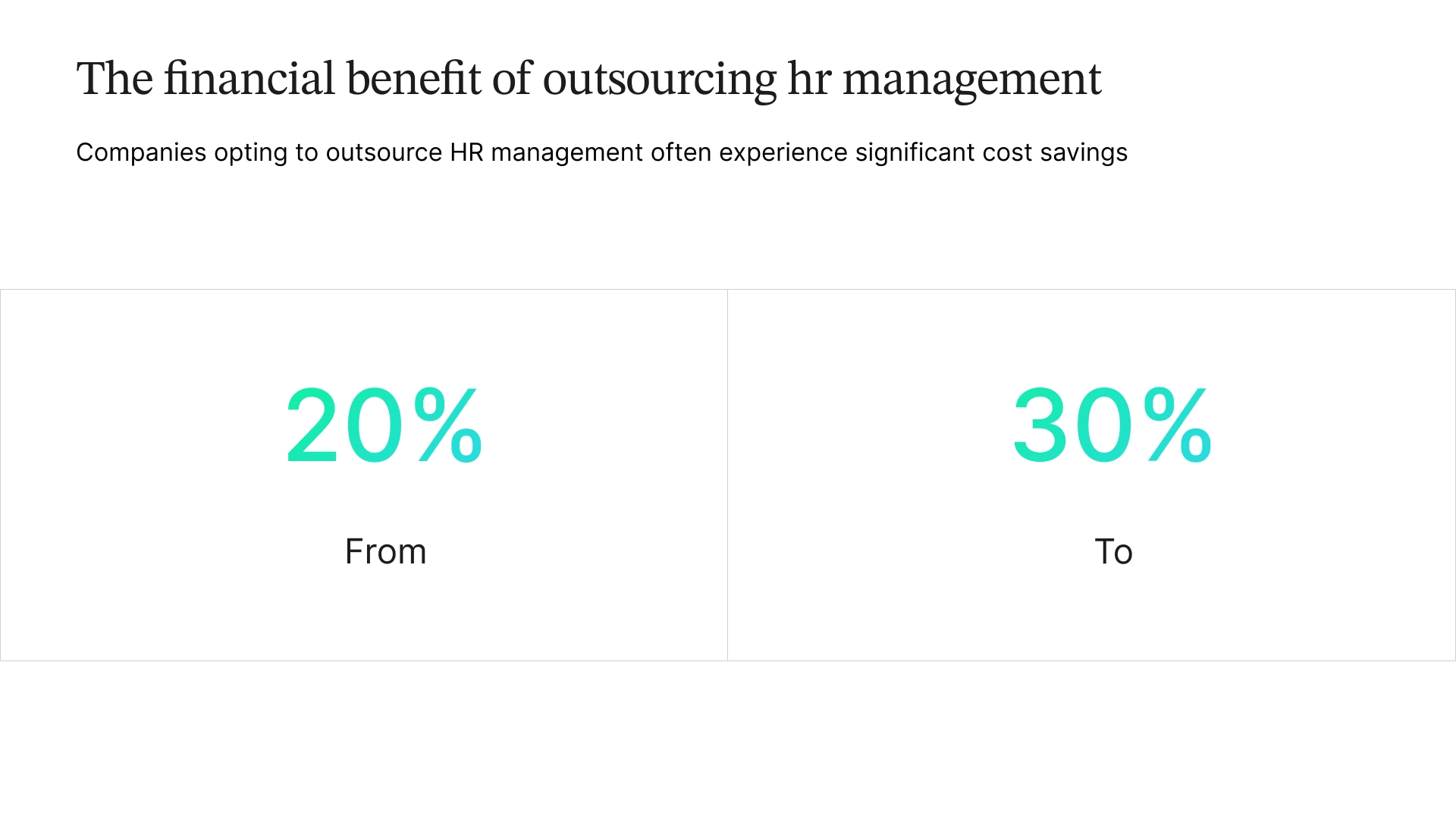 The financial benefit of outsourcing hr management

Companies opting to outsource HR management often experience significant cost savings

20%

From

30%

To