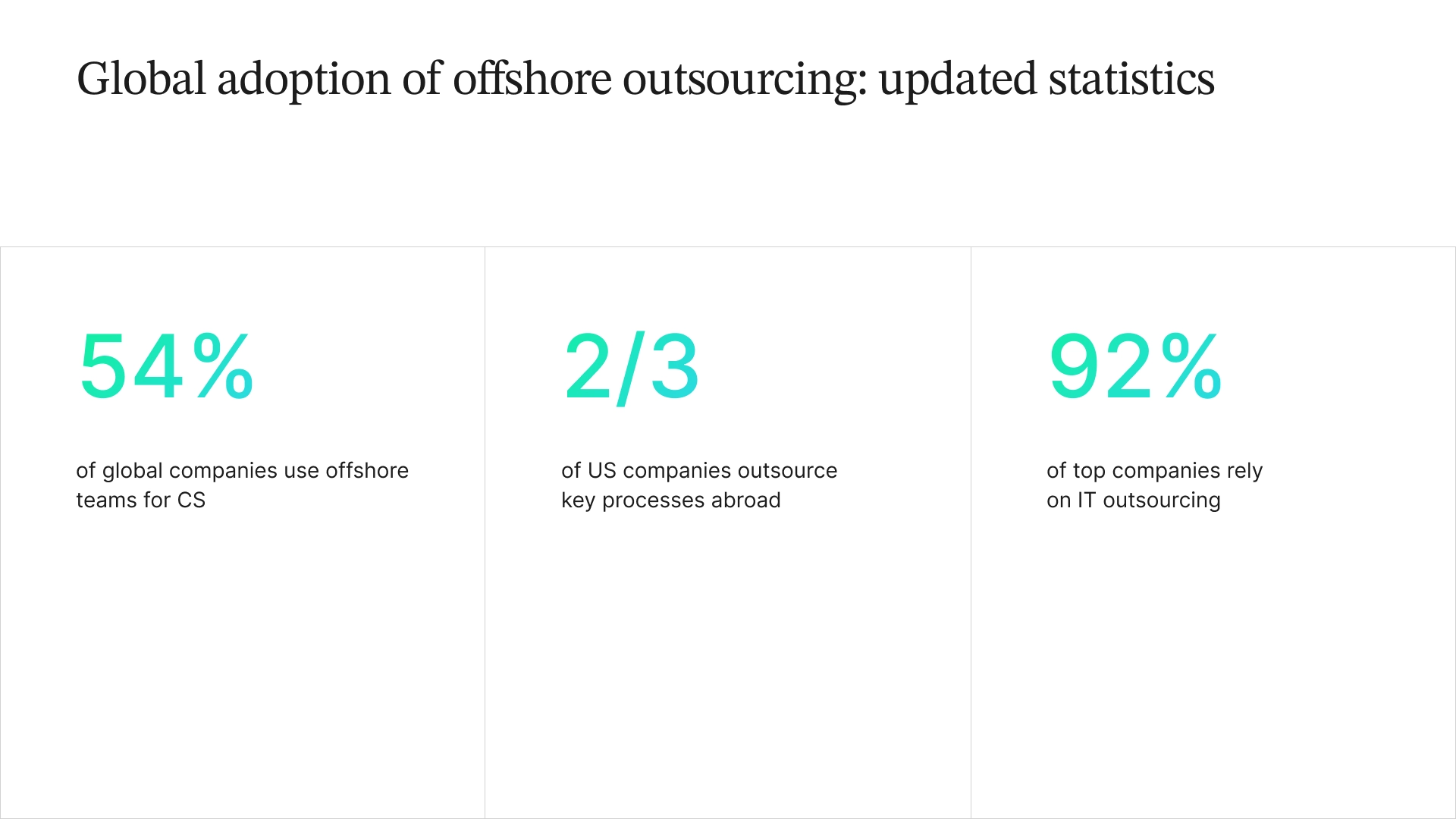 Global adoption of offshore outsourcing: updated statistics

54%

of global companies use offshore teams for CS

2/3

of US companies outsource key processes abroad

92%

of top companies rely on IT outsourcing